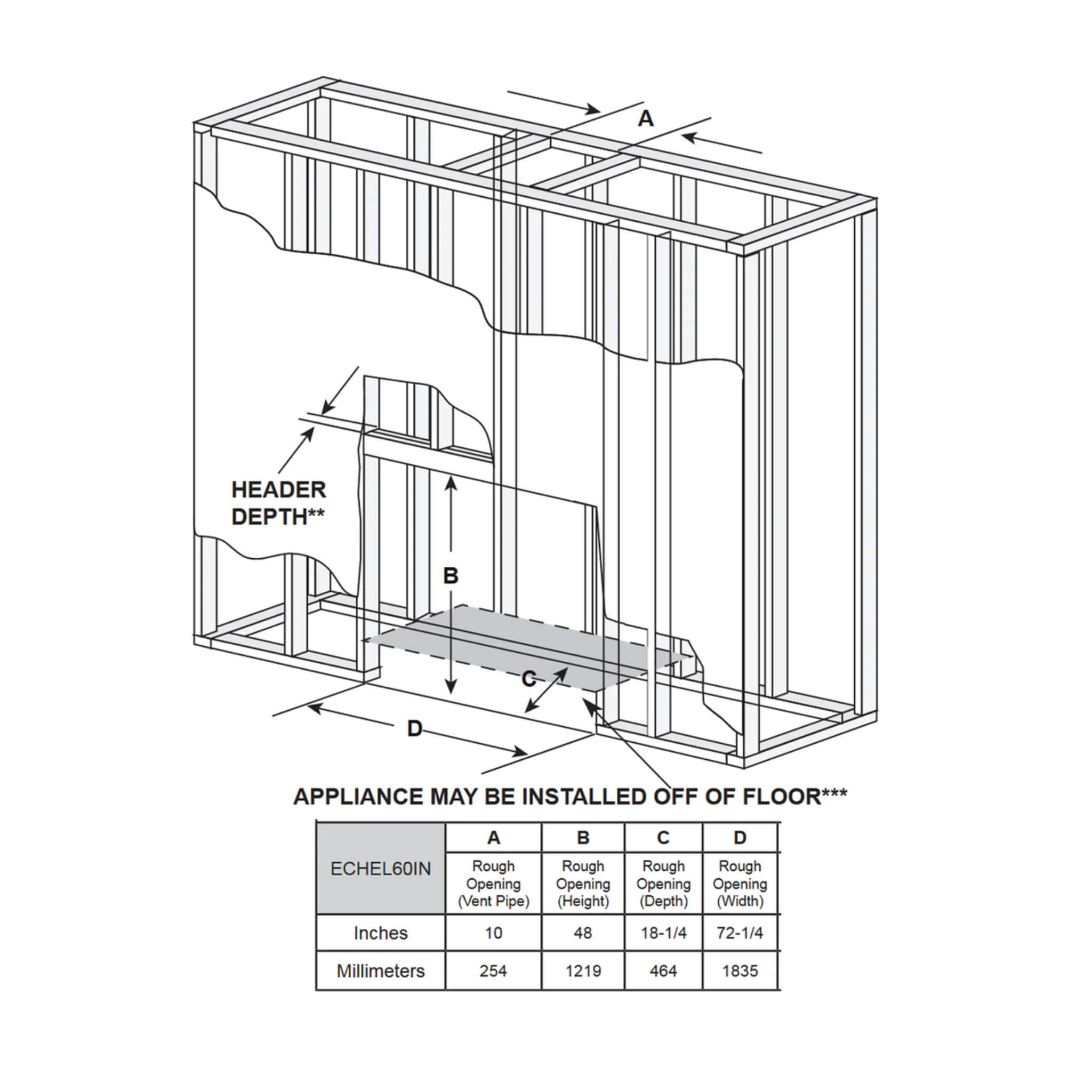 A

HEADER DEPTH**

B

C

D

APPLIANCE MAY BE INSTALLED OFF OF FLOOR***

| ECHEL60IN | A | B | C | D |
|---|---|---|---|---|
| | Rough Opening (Vent Pipe) | Rough Opening (Height) | Rough Opening (Depth) | Rough Opening (Width) |
| Inches | 10 | 48 | 18-1/4 | 72-1/4 |
| Millimeters | 254 | 1219 | 464 | 1835 |