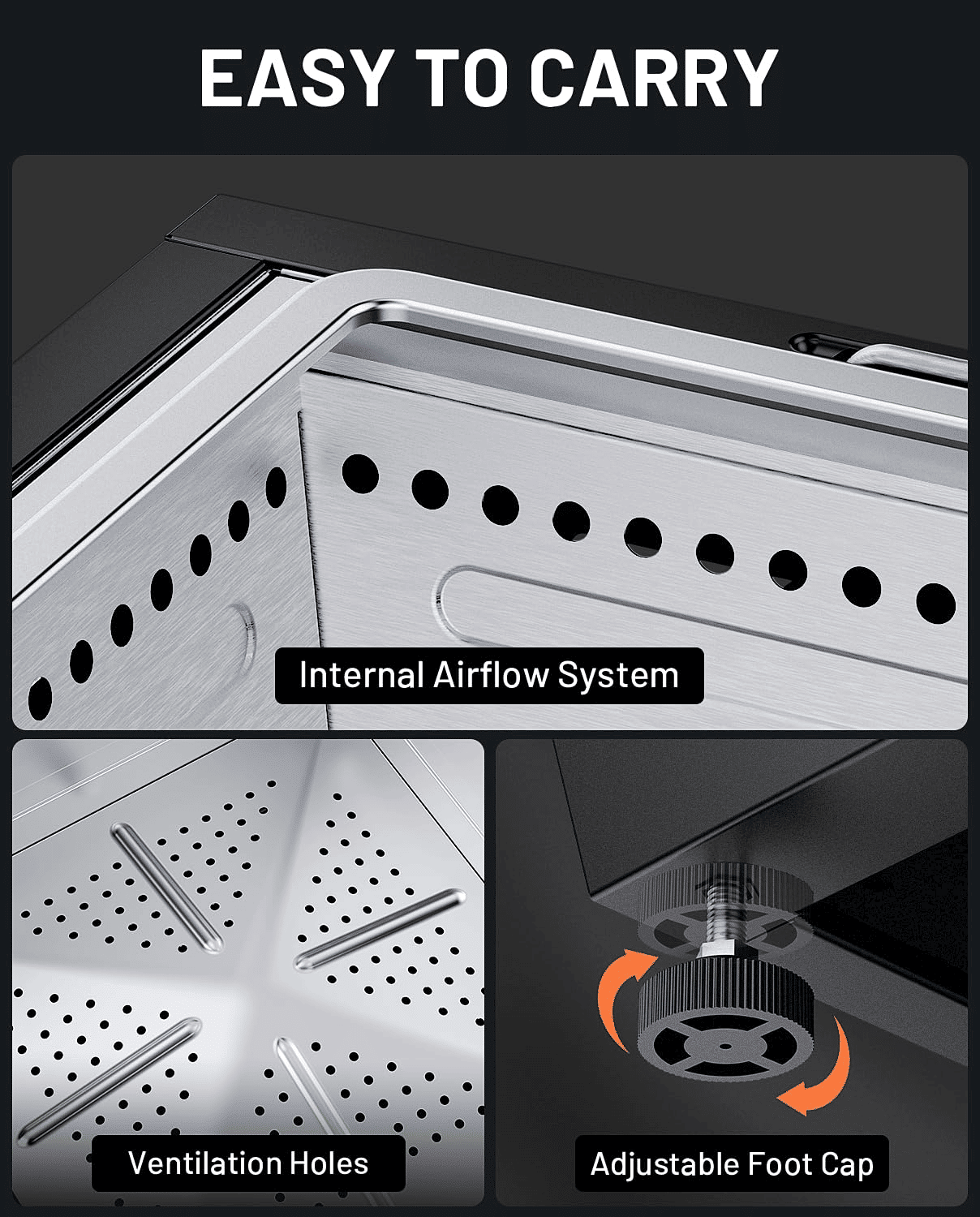 EASY TO CARRY

Internal Airflow System

Ventilation Holes

Adjustable Foot Cap