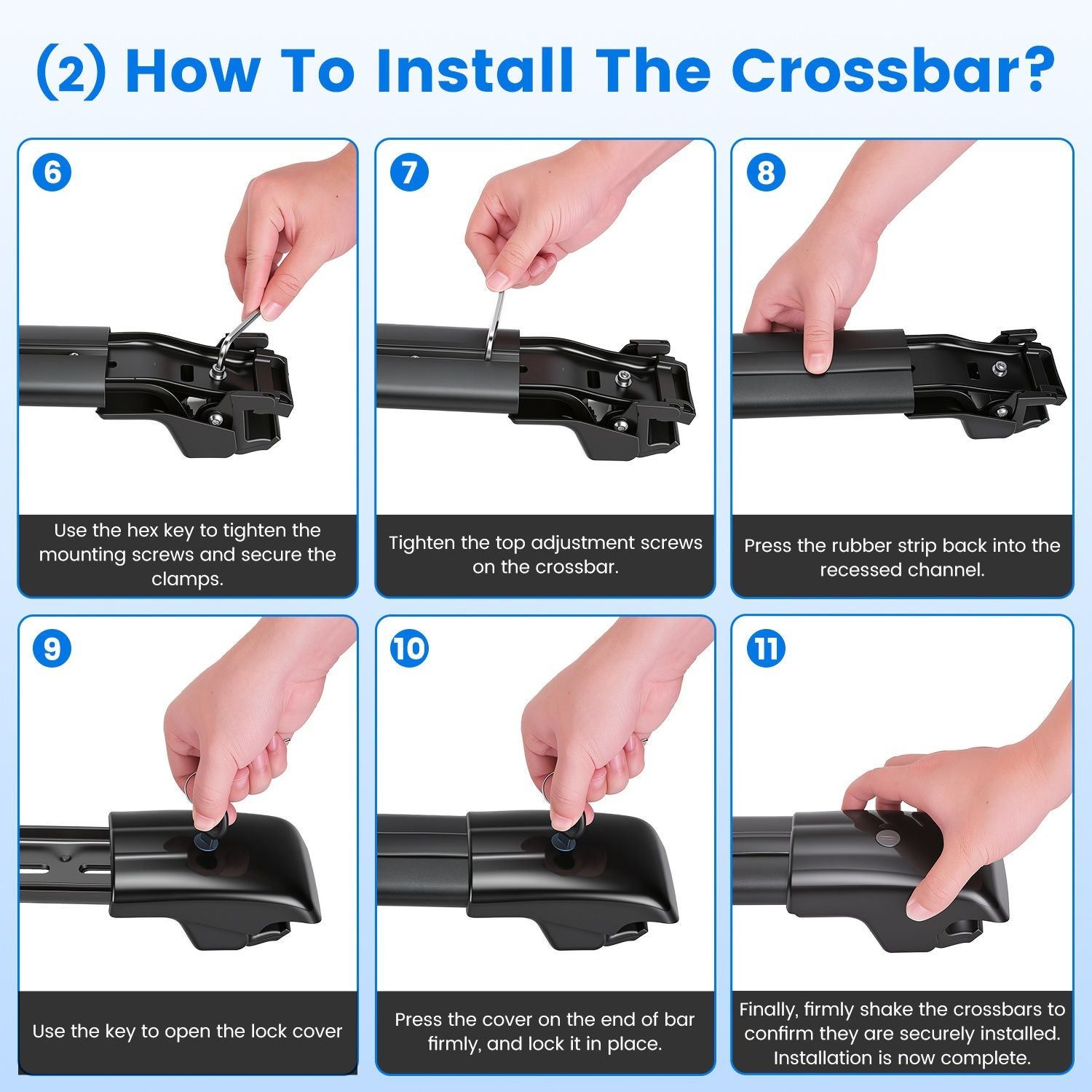 (2) How To Install The Crossbar?

6

Use the hex key to tighten the mounting screws and secure the clamps.

7

Tighten the top adjustment screws on the crossbar.

8

Press the rubber strip back into the recessed channel.

9

Use the key to open the lock cover

10

Press the cover on the end of bar firmly, and lock it in place.

11

Finally, firmly shake the crossbars to confirm they are securely installed. Installation is now complete.