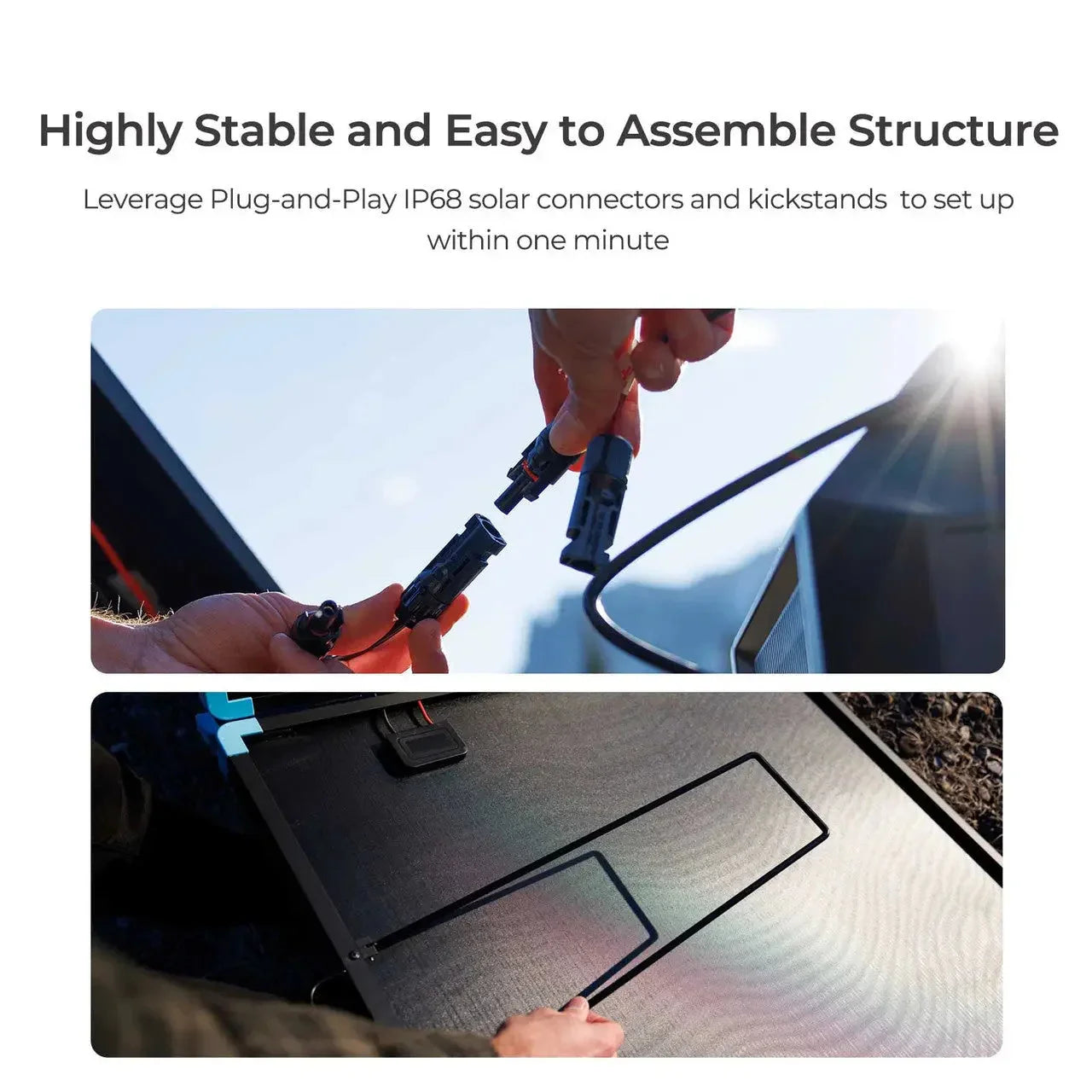 Highly Stable and Easy to Assemble Structure

Leverage Plug-and-Play IP68 solar connectors and kickstands  to set up within one minute