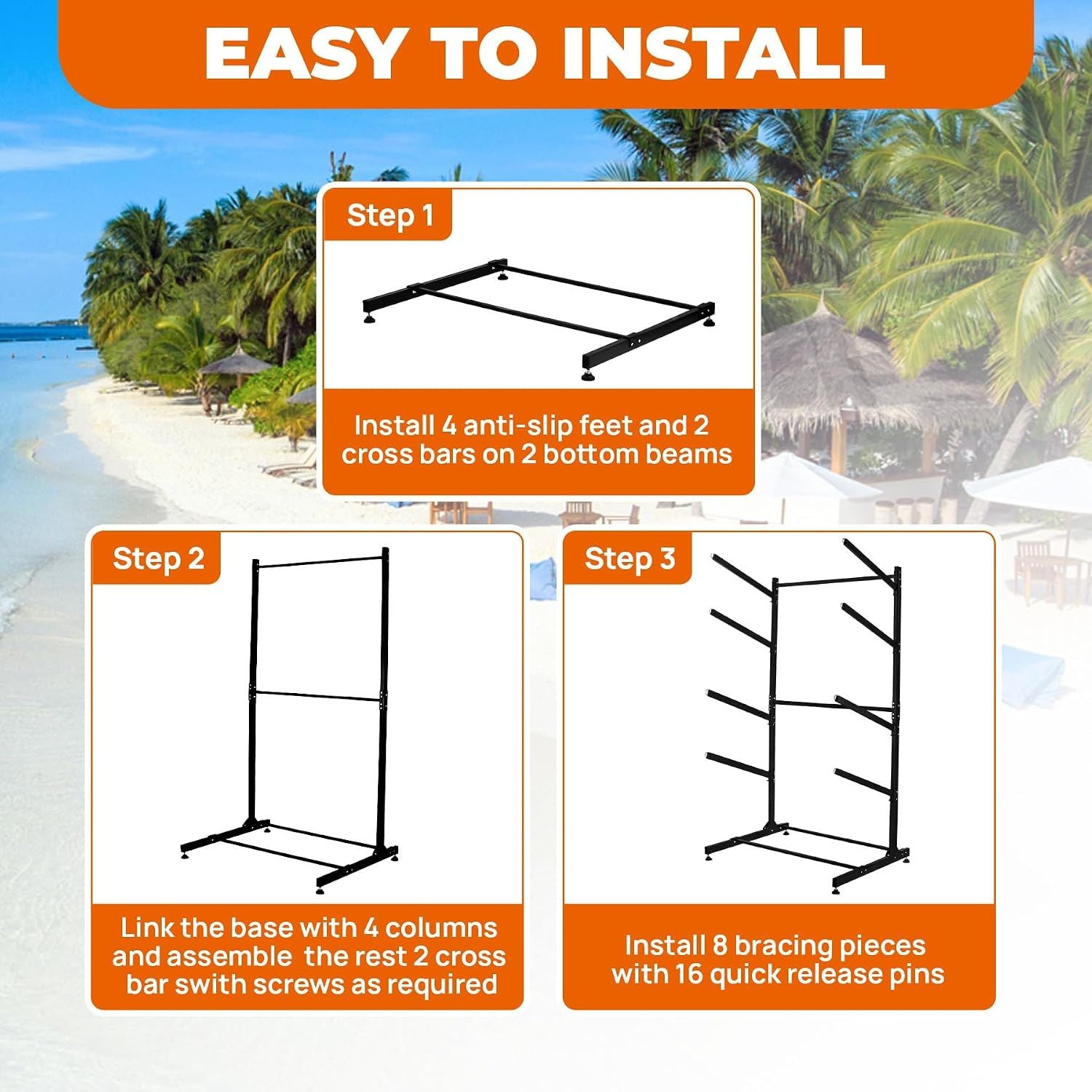 EASY TO INSTALL

Step 1

Install 4 anti-slip feet and 2 cross bars on 2 bottom beams

Step 2

Link the base with 4 columns and assemble the rest 2 cross bar swith screws as required

Step 3

Install 8 bracing pieces with 16 quick release pins