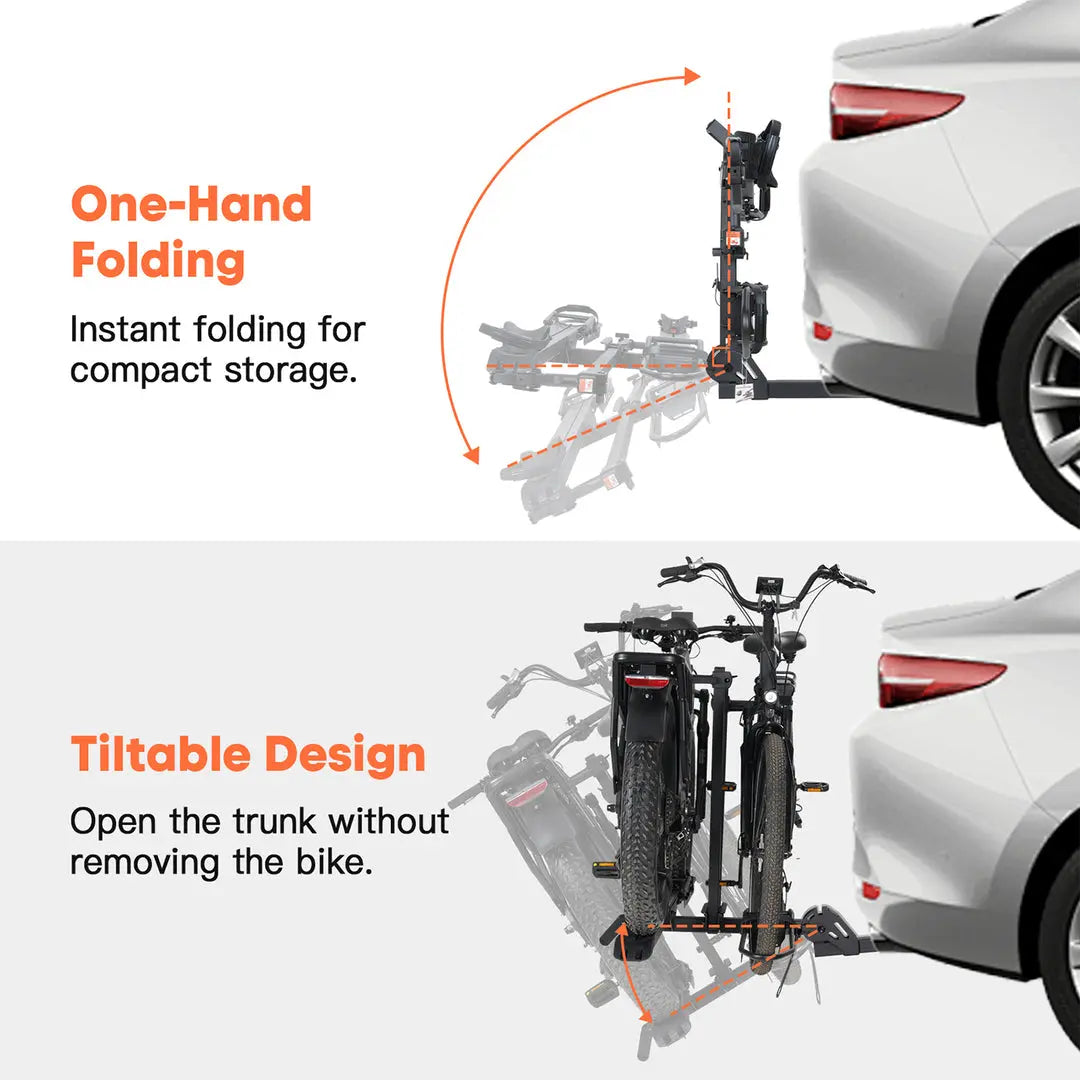 One-Hand Folding

Instant folding for compact storage.

Tiltable Design

Open the trunk without removing the bike.