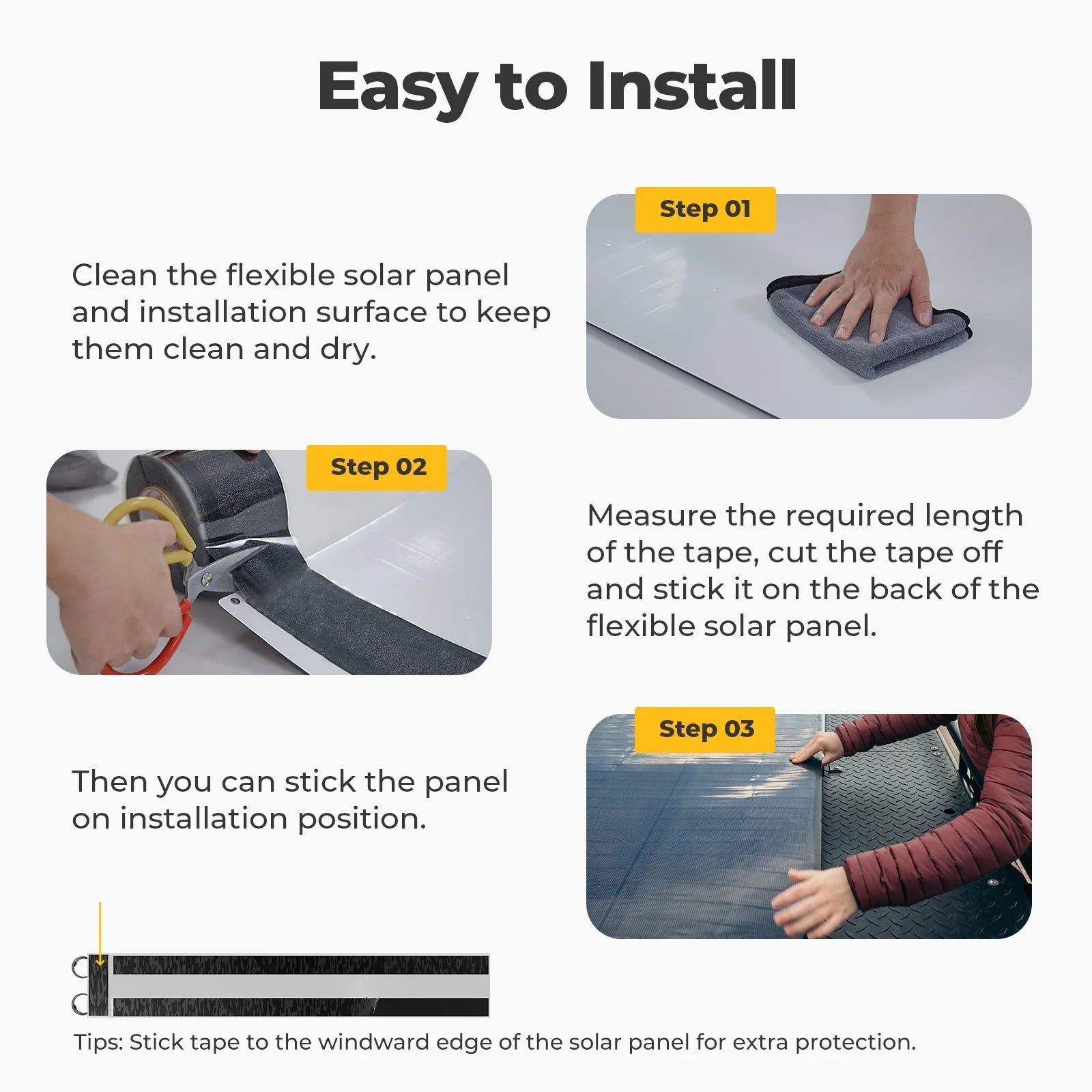 Easy to Install

Step 01

Clean the flexible solar panel and installation surface to keep them clean and dry.

Step 02

Measure the required length of the tape, cut the tape off and stick it on the back of the flexible solar panel.

Step 03

Then you can stick the panel on installation position.

Tips: Stick tape to the windward edge of the solar panel for extra protection.