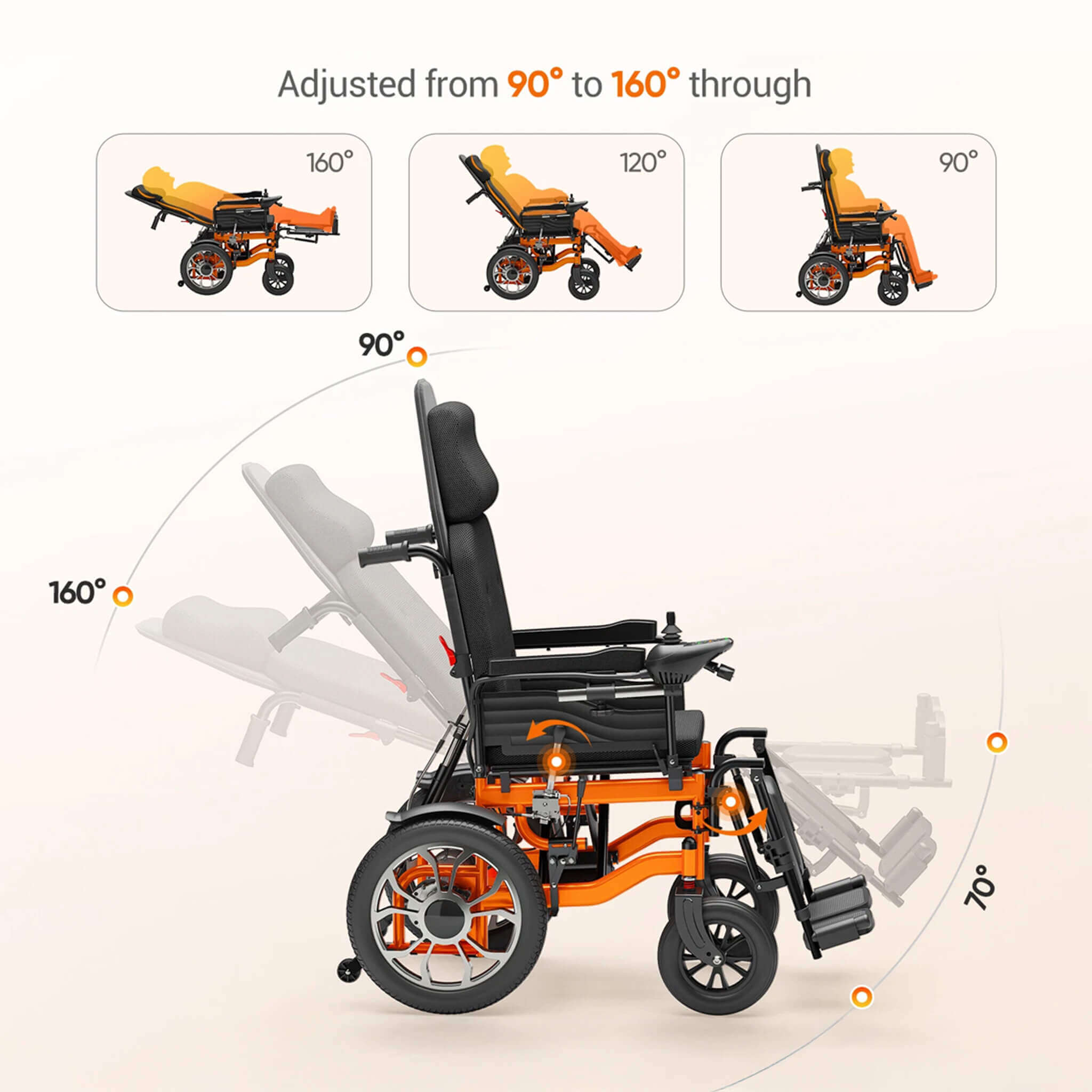 Adjusted from 90° to 160° through

160°

120°

90°

90°

160°

70°